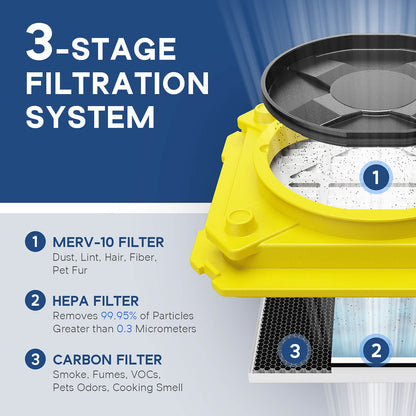 3-STAGE FILTRATION SYSTEM

1

1 MERV-10 FILTER
Dust, Lint, Hair, Fiber, Pet Fur

2 HEPA FILTER
Removes 99.95% of Particles Greater than 0.3 Micrometers

3 CARBON FILTER
Smoke, Fumes, VOCs, Pets Odors, Cooking Smell

3

2