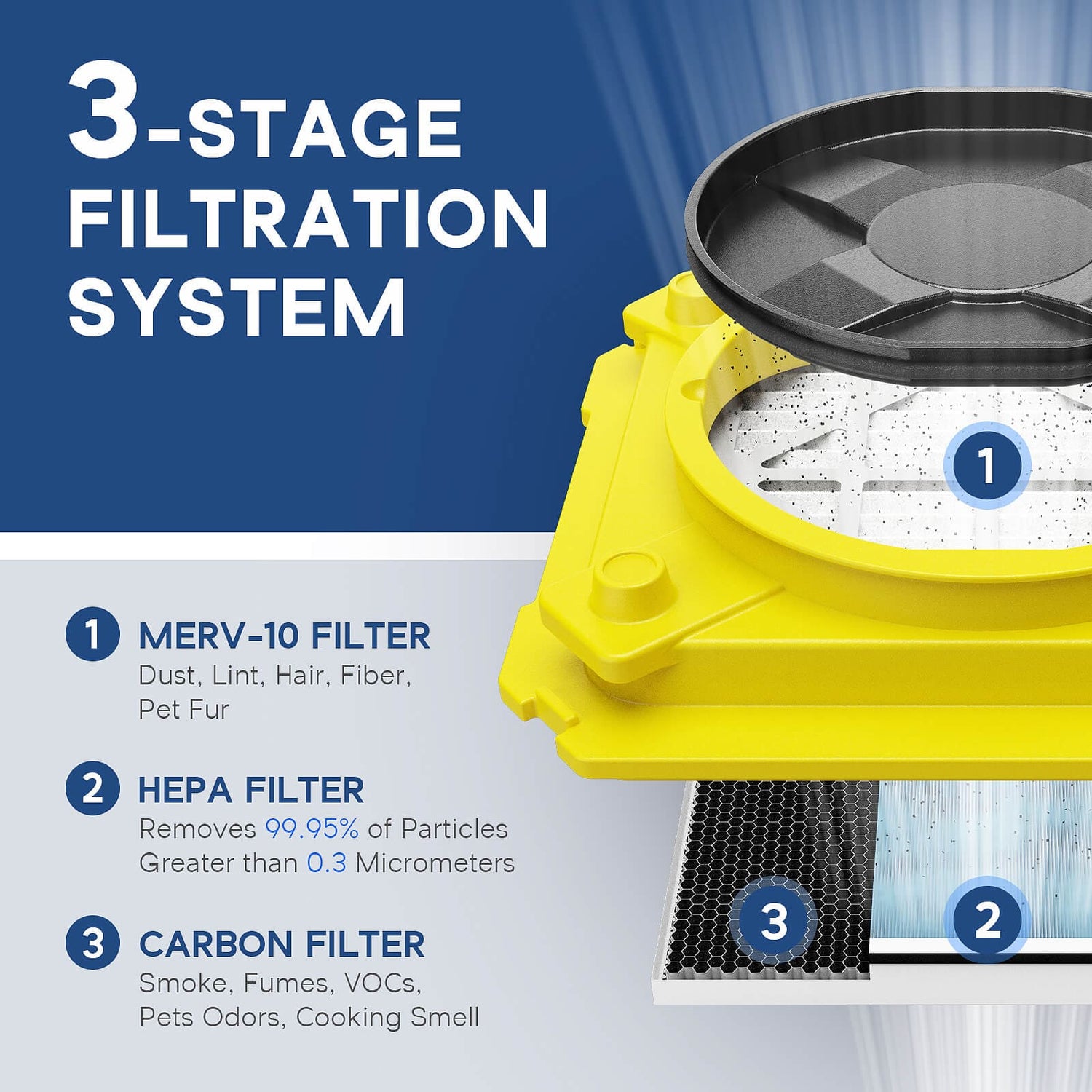 3-STAGE FILTRATION SYSTEM

1

1 MERV-10 FILTER
Dust, Lint, Hair, Fiber, Pet Fur

2 HEPA FILTER
Removes 99.95% of Particles Greater than 0.3 Micrometers

3 CARBON FILTER
Smoke, Fumes, VOCs, Pets Odors, Cooking Smell

3

2