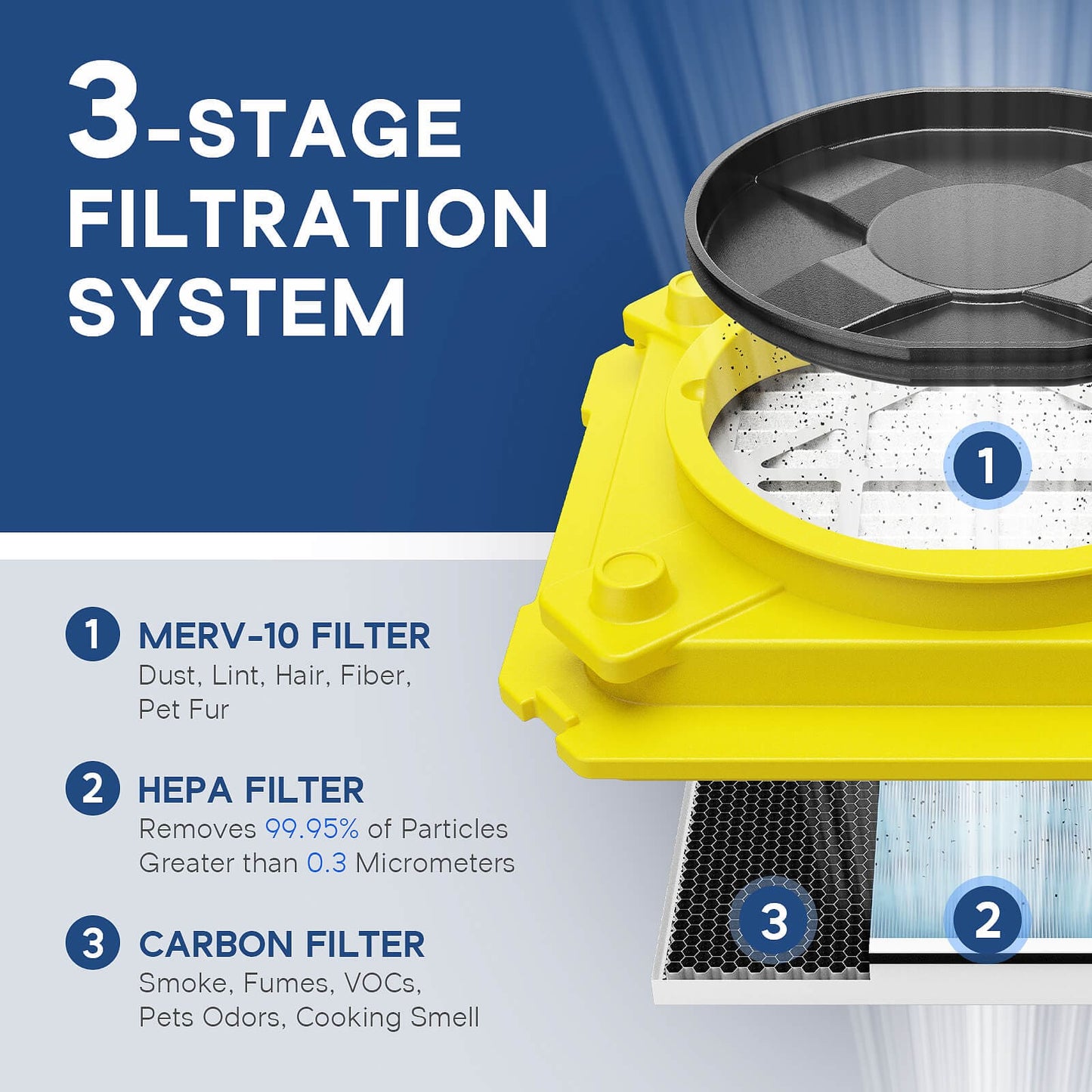 3-STAGE FILTRATION SYSTEM

1

1 MERV-10 FILTER
Dust, Lint, Hair, Fiber, Pet Fur

2 HEPA FILTER
Removes 99.95% of Particles Greater than 0.3 Micrometers

3 CARBON FILTER
Smoke, Fumes, VOCs, Pets Odors, Cooking Smell

3

2